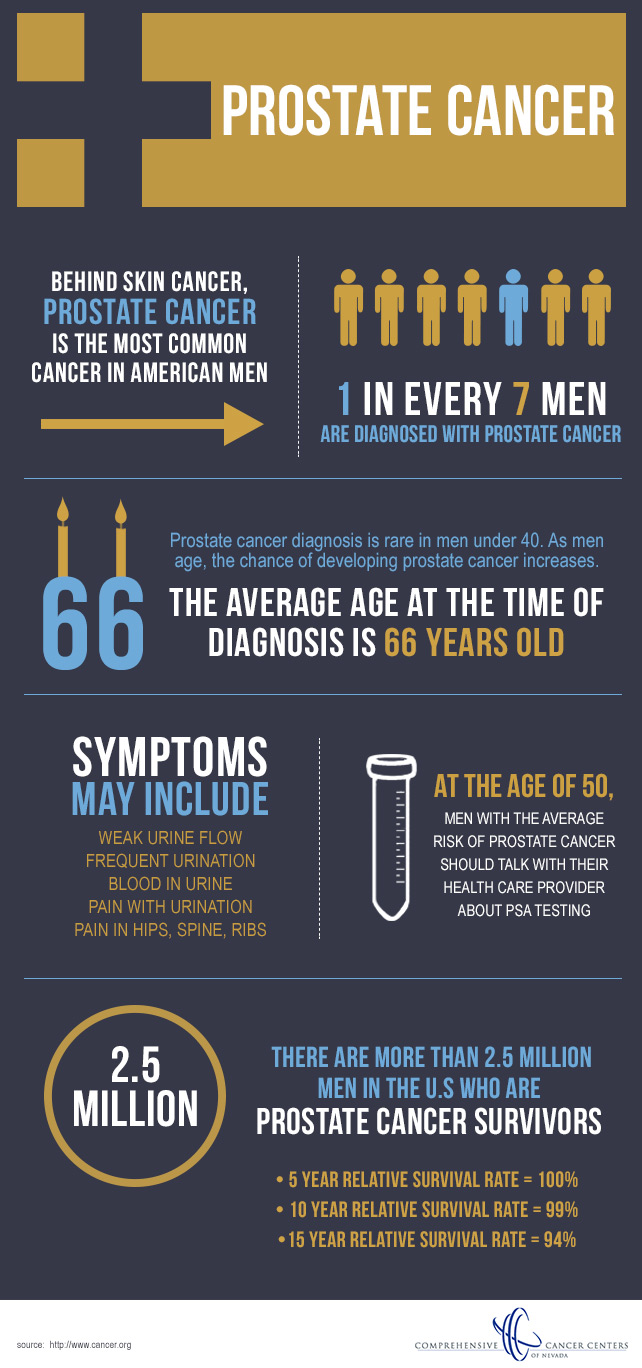 PROSTATE CANCER

BEHIND SKIN CANCER, PROSTATE CANCER IS THE MOST COMMON CANCER IN AMERICAN MEN

1 IN EVERY 7 MEN
ARE DIAGNOSED WITH PROSTATE CANCER

66

Prostate cancer diagnosis is rare in men under 40. As men age, the chance of developing prostate cancer increases.

THE AVERAGE AGE AT THE TIME OF DIAGNOSIS IS 66 YEARS OLD

SYMPTOMS MAY INCLUDE

WEAK URINE FLOW
FREQUENT URINATION
BLOOD IN URINE
PAIN WITH URINATION
PAIN IN HIPS, SPINE, RIBS

AT THE AGE OF 50,
MEN WITH THE AVERAGE RISK OF PROSTATE CANCER SHOULD TALK WITH THEIR HEALTH CARE PROVIDER ABOUT PSA TESTING

2.5 MILLION

THERE ARE MORE THAN 2.5 MILLION MEN IN THE U.S WHO ARE PROSTATE CANCER SURVIVORS

• 5 YEAR RELATIVE SURVIVAL RATE = 100%
• 10 YEAR RELATIVE SURVIVAL RATE = 99%
• 15 YEAR RELATIVE SURVIVAL RATE = 94%

source: http://www.cancer.org

COMPREHENSIVE CANCER CENTERS OF NEVADA